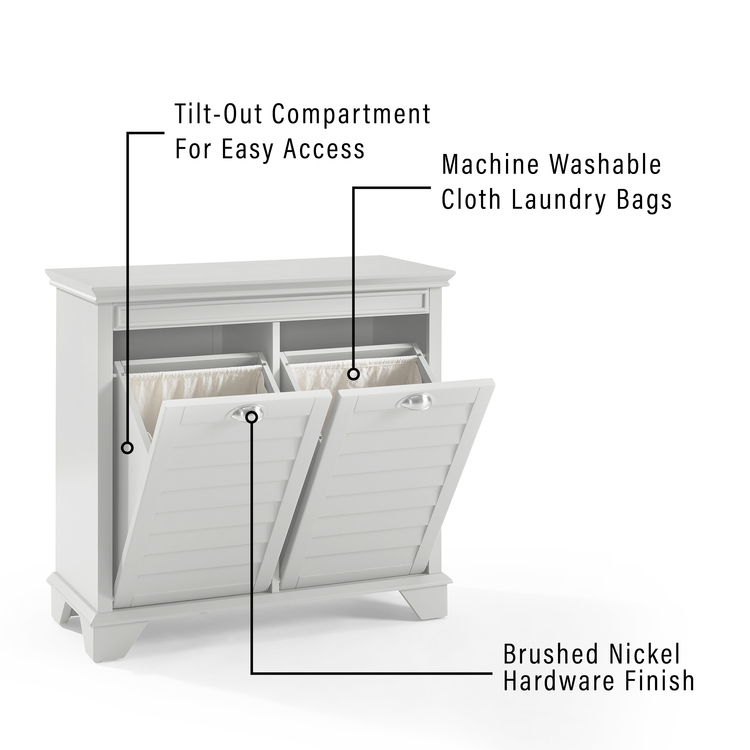 Tilt-Out Compartment For Easy Access

Machine Washable Cloth Laundry Bags

Brushed Nickel Hardware Finish