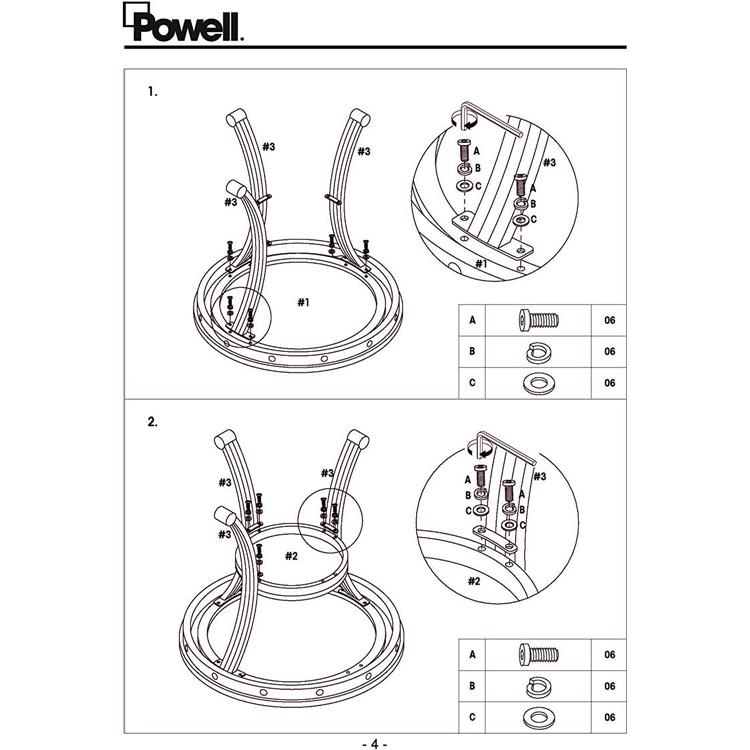 Powell.

1.

#3 #3 #3 #1

A B C #3 A B C #1

| A | | 06 |
|---|---|---|
| B | | 06 |
| C | | 06 |

2.

#3 #3 #3 #2

A B C #3 A B C #2

| A | | 06 |
|---|---|---|
| B | | 06 |
| C | | 06 |

- 4 -